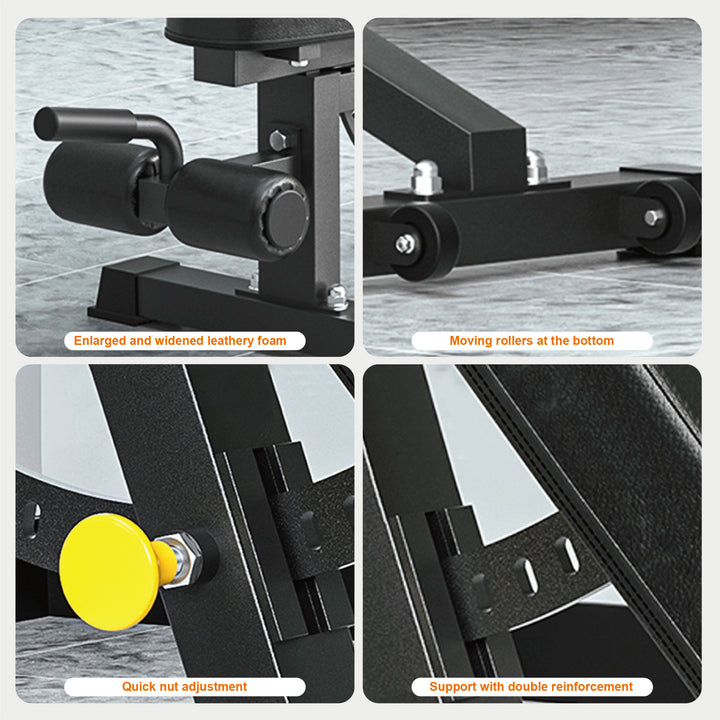 Enlarged and widened leathery foam

Moving rollers at the bottom

Quick nut adjustment

Support with double reinforcement